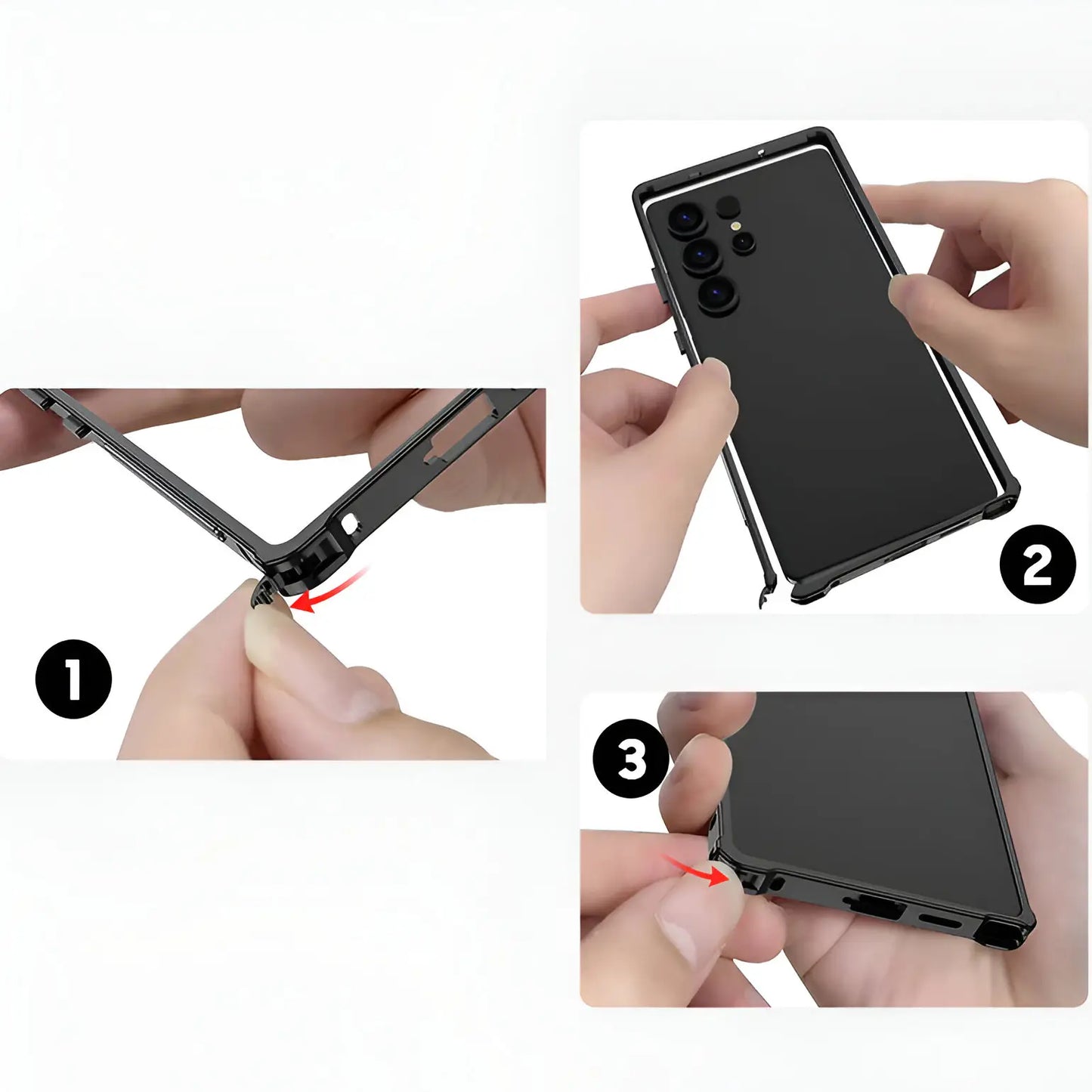 1

2

3